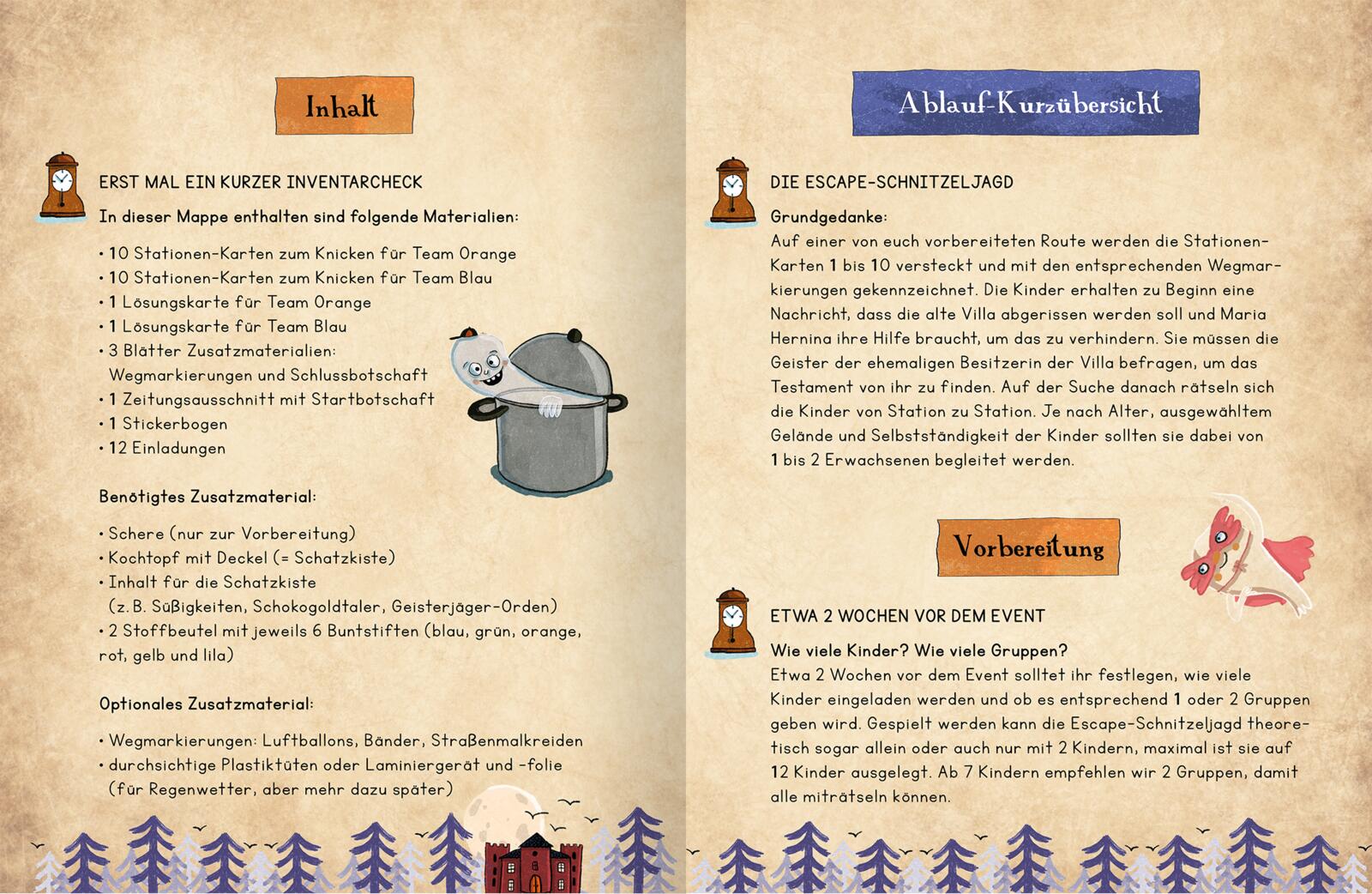 Inhalt

ERST MAL EIN KURZER INVENTARCHECK

In dieser Mappe enthalten sind folgende Materialien:

• 10 Stationen-Karten zum Knicken für Team Orange
• 10 Stationen-Karten zum Knicken für Team Blau
• 1 Lösungskarte für Team Orange
• 1 Lösungskarte für Team Blau
• 3 Blätter Zusatzmaterialien: Wegmarkierungen und Schlussbotschaft
• 1 Zeitungsausschnitt mit Startbotschaft
• 1 Stickerbogen
• 12 Einladungen

Benötigtes Zusatzmaterial:

• Schere (nur zur Vorbereitung)
• Kochtopf mit Deckel (= Schatzkiste)
• Inhalt für die Schatzkiste (z. B. Süßigkeiten, Schokogoldtaler, Geisterjäger-Orden)
• 2 Stoffbeutel mit jeweils 6 Buntstiften (blau, grün, orange, rot, gelb und lila)

Optionales Zusatzmaterial:

• Wegmarkierungen: Luftballons, Bänder, Straßenmalkreiden
• durchsichtige Plastiktüten oder Laminiergerät und -folie (für Regenwetter, aber mehr dazu später)

Ablauf-Kurzübersicht

DIE ESCAPE-SCHNITZELJAGD

Grundgedanke:
Auf einer von euch vorbereiteten Route werden die Stationen-Karten 1 bis 10 versteckt und mit den entsprechenden Wegmarkierungen gekennzeichnet. Die Kinder erhalten zu Beginn eine Nachricht, dass die alte Villa abgerissen werden soll und Maria Hernina ihre Hilfe braucht, um das zu verhindern. Sie müssen die Geister der ehemaligen Besitzerin der Villa befragen, um das Testament von ihr zu finden. Auf der Suche danach rätseln sich die Kinder von Station zu Station. Je nach Alter, ausgewähltem Gelände und Selbstständigkeit der Kinder sollten sie dabei von 1 bis 2 Erwachsenen begleitet werden.

Vorbereitung

ETWA 2 WOCHEN VOR DEM EVENT

Wie viele Kinder? Wie viele Gruppen?
Etwa 2 Wochen vor dem Event solltet ihr festlegen, wie viele Kinder eingeladen werden und ob es entsprechend 1 oder 2 Gruppen geben wird. Gespielt werden kann die Escape-Schnitzeljagd theoretisch sogar allein oder auch nur mit 2 Kindern, maximal ist sie auf 12 Kinder ausgelegt. Ab 7 Kindern empfehlen wir 2 Gruppen, damit alle miträtseln können.