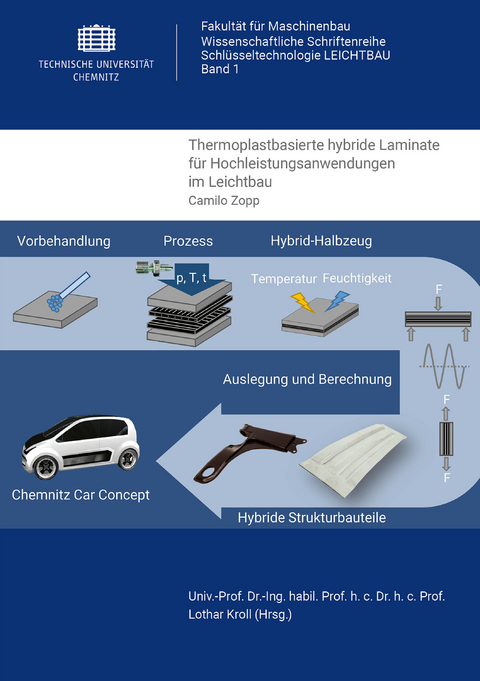 TECHNISCHE UNIVERSITÄT CHEMNITZ

Fakultät für Maschinenbau
Wissenschaftliche Schriftenreihe
Schlüsseltechnologie LEICHTBAU
Band 1

Thermoplastbasierte hybride Laminate für Hochleistungsanwendungen im Leichtbau

Camilo Zopp

Vorbehandlung

Prozess

Hybrid-Halbzeug

p, T, t

Temperatur

Feuchtigkeit

F

Auslegung und Berechnung

F

F

Chemnitz Car Concept

Hybride Strukturbauteile

Univ.-Prof. Dr.-Ing. habil. Prof. h. c. Dr. h. c. Prof. Lothar Kroll (Hrsg.)