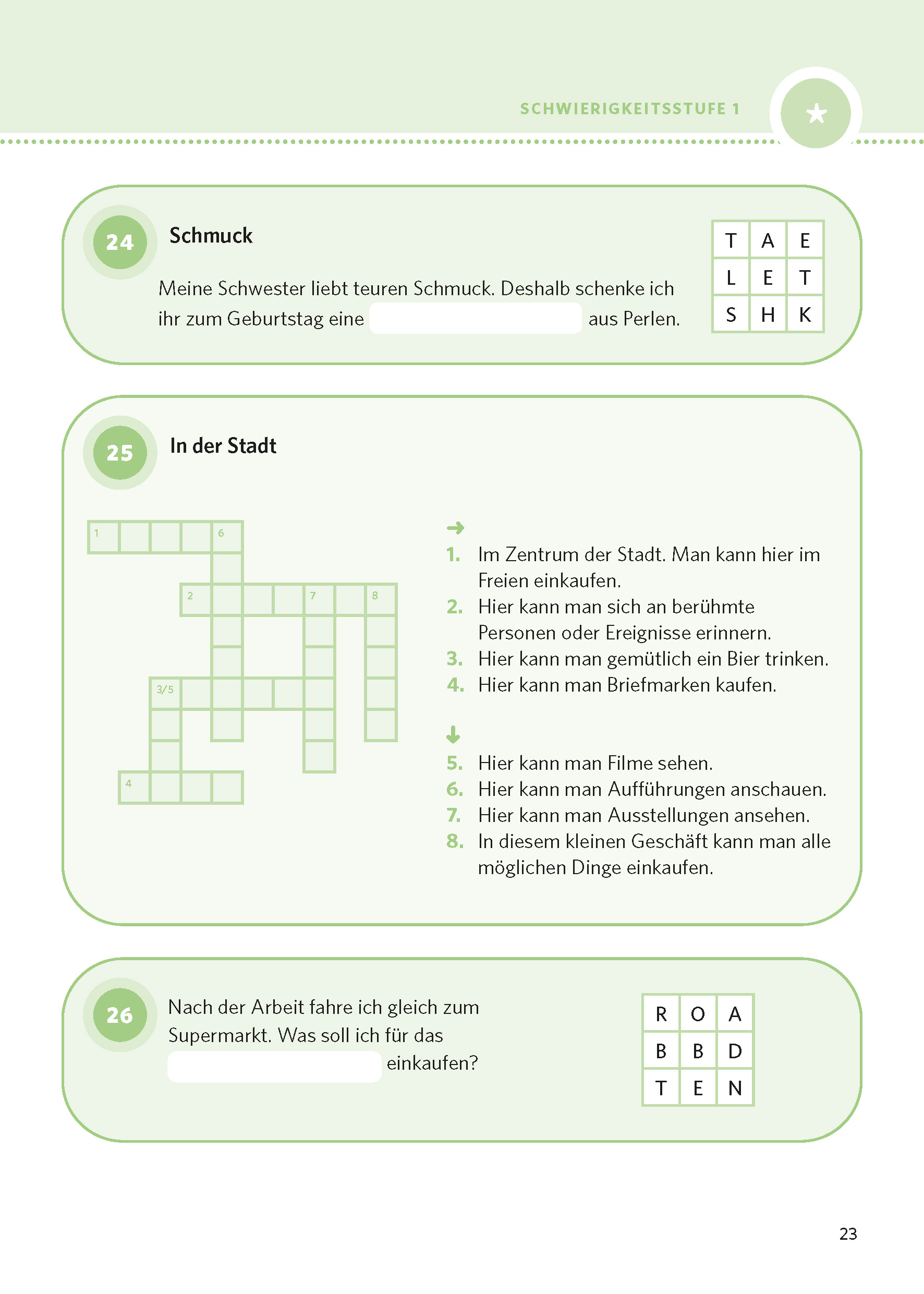 SCHWIERIGKEITSSTUFE 1

24 Schmuck

Meine Schwester liebt teuren Schmuck. Deshalb schenke ich ihr zum Geburtstag eine aus Perlen.

| T | A | E |
|---|---|---|
| L | E | T |
| S | H | K |

25 In der Stadt

1 6 2 7 8 3/5 4

→
1. Im Zentrum der Stadt. Man kann hier im Freien einkaufen.
2. Hier kann man sich an berühmte Personen oder Ereignisse erinnern.
3. Hier kann man gemütlich ein Bier trinken.
4. Hier kann man Briefmarken kaufen.

↓
5. Hier kann man Filme sehen.
6. Hier kann man Aufführungen anschauen.
7. Hier kann man Ausstellungen ansehen.
8. In diesem kleinen Geschäft kann man alle möglichen Dinge einkaufen.

26 Nach der Arbeit fahre ich gleich zum Supermarkt. Was soll ich für das einkaufen?

| R | O | A |
|---|---|---|
| B | B | D |
| T | E | N |

23