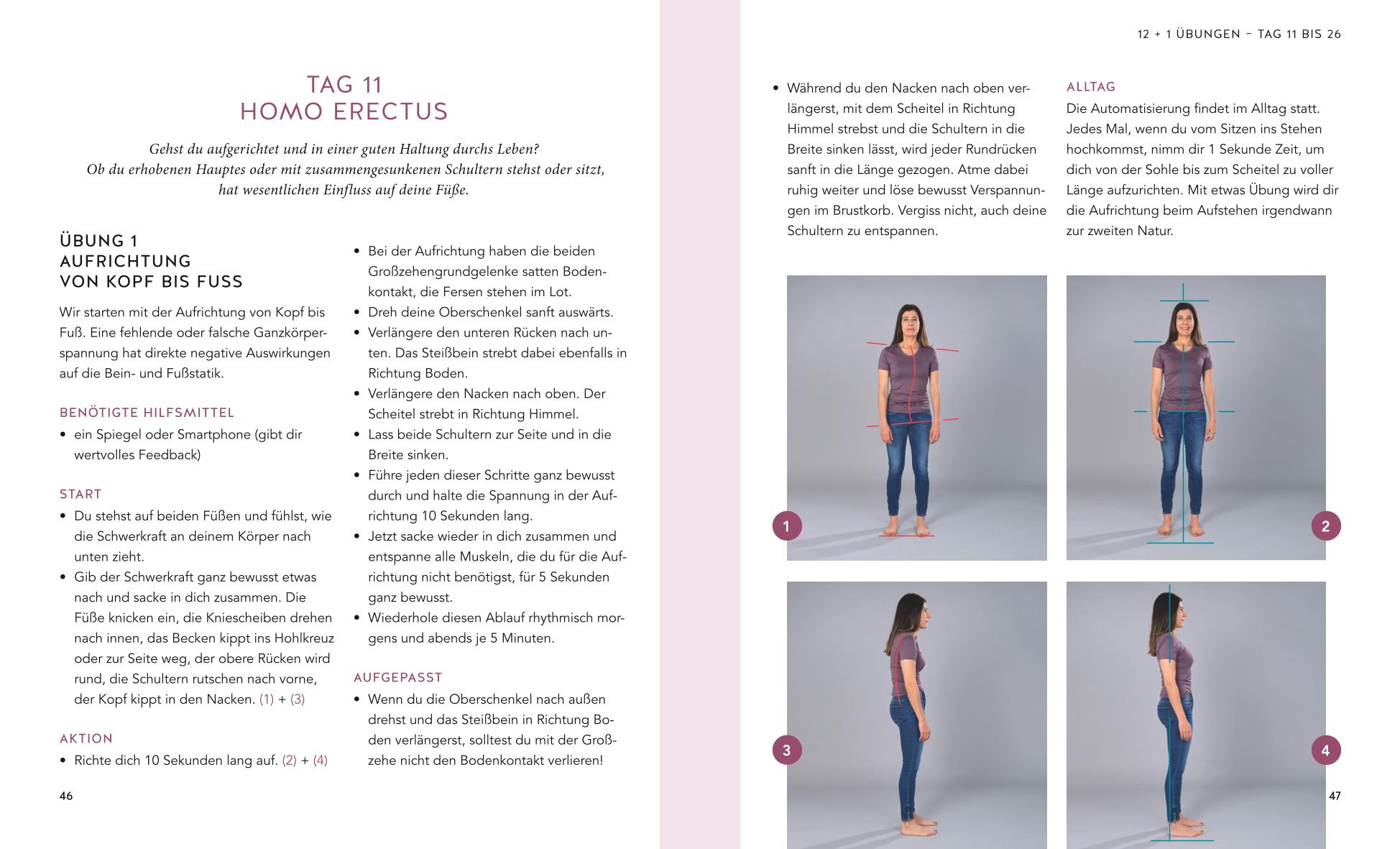 TAG 11
HOMO ERECTUS

Gehst du aufgerichtet und in einer guten Haltung durchs Leben? Ob du erhobenen Hauptes oder mit zusammengesunkenen Schultern stehst oder sitzt, hat wesentlichen Einfluss auf deine Füße.

ÜBUNG 1
AUFRICHTUNG
VON KOPF BIS FUSS

Wir starten mit der Aufrichtung von Kopf bis Fuß. Eine fehlende oder falsche Ganzkörperspannung hat direkte negative Auswirkungen auf die Bein- und Fußstatik.

BENÖTIGTE HILFSMITTEL

• ein Spiegel oder Smartphone (gibt dir wertvolles Feedback)

START

• Du stehst auf beiden Füßen und fühlst, wie die Schwerkraft an deinem Körper nach unten zieht.
• Gib der Schwerkraft ganz bewusst etwas nach und sacke in dich zusammen. Die Füße knicken ein, die Kniescheiben drehen nach innen, das Becken kippt ins Hohlkreuz oder zur Seite weg, der obere Rücken wird rund, die Schultern rutschen nach vorne, der Kopf kippt in den Nacken. (1) + (3)

AKTION

• Richte dich 10 Sekunden lang auf. (2) + (4)
• Bei der Aufrichtung haben die beiden Großzehengrundgelenke satten Bodenkontakt, die Fersen stehen im Lot.
• Dreh deine Oberschenkel sanft auswärts.
• Verlängere den unteren Rücken nach unten. Das Steißbein strebt dabei ebenfalls in Richtung Boden.
• Verlängere den Nacken nach oben. Der Scheitel strebt in Richtung Himmel.
• Lass beide Schultern zur Seite und in die Breite sinken.
• Führe jeden dieser Schritte ganz bewusst durch und halte die Spannung in der Aufrichtung 10 Sekunden lang.
• Jetzt sacke wieder in dich zusammen und entspanne alle Muskeln, die du für die Aufrichtung nicht benötigst, für 5 Sekunden ganz bewusst.
• Wiederhole diesen Ablauf rhythmisch morgens und abends je 5 Minuten.

AUFGEPASST

• Wenn du die Oberschenkel nach außen drehst und das Steißbein in Richtung Boden verlängerst, solltest du mit der Großzehe nicht den Bodenkontakt verlieren!

46

12 + 1 ÜBUNGEN – TAG 11 BIS 26

• Während du den Nacken nach oben verlängerst, mit dem Scheitel in Richtung Himmel strebst und die Schultern in die Breite sinken lässt, wird jeder Rundrücken sanft in die Länge gezogen. Atme dabei ruhig weiter und löse bewusst Verspannungen im Brustkorb. Vergiss nicht, auch deine Schultern zu entspannen.

ALLTAG

Die Automatisierung findet im Alltag statt. Jedes Mal, wenn du vom Sitzen ins Stehen hochkommst, nimm dir 1 Sekunde Zeit, um dich von der Sohle bis zum Scheitel zu voller Länge aufzurichten. Mit etwas Übung wird dir die Aufrichtung beim Aufstehen irgendwann zur zweiten Natur.

1
2
3
4

47