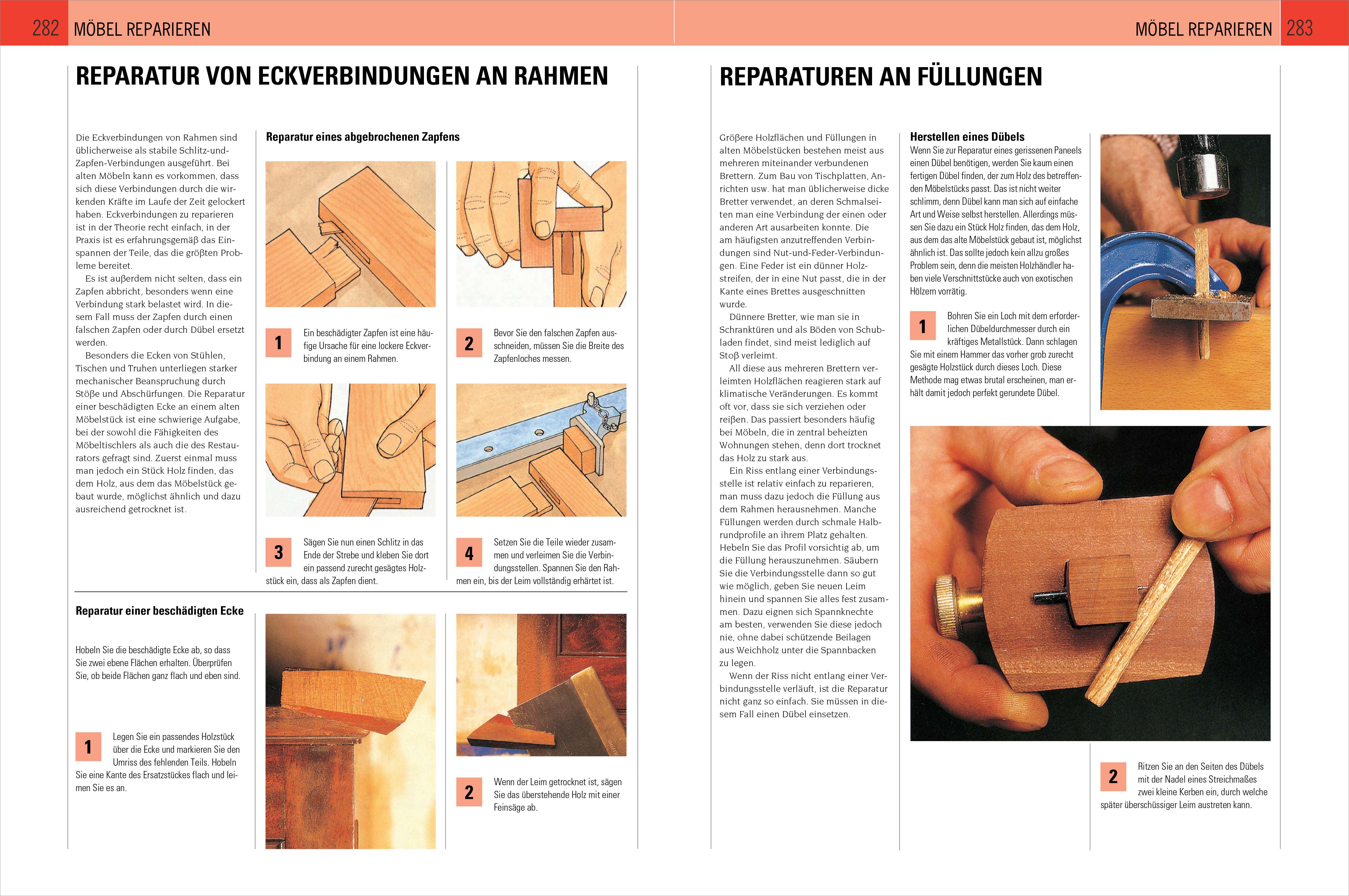 282 MÖBEL REPARIEREN

REPARATUR VON ECKVERBINDUNGEN AN RAHMEN

Die Eckverbindungen von Rahmen sind üblicherweise als stabile Schlitz-und-Zapfen-Verbindungen ausgeführt. Bei alten Möbeln kann es vorkommen, dass sich diese Verbindungen durch die wirkenden Kräfte im Laufe der Zeit gelockert haben. Eckverbindungen zu reparieren ist in der Theorie recht einfach, in der Praxis ist es erfahrungsgemäß das Einspannen der Teile, das die größten Probleme bereitet.

Es ist außerdem nicht selten, dass ein Zapfen abbricht, besonders wenn eine Verbindung stark belastet wird. In diesem Fall muss der Zapfen durch einen falschen Zapfen oder durch Dübel ersetzt werden.

Besonders die Ecken von Stühlen, Tischen und Truhen unterliegen starker mechanischer Beanspruchung durch Stöße und Abschürfungen. Die Reparatur einer beschädigten Ecke an einem alten Möbelstück ist eine schwierige Aufgabe, bei der sowohl die Fähigkeiten des Möbeltischlers als auch die des Restaurators gefragt sind. Zuerst einmal muss man jedoch ein Stück Holz finden, das dem Holz, aus dem das Möbelstück gebaut wurde, möglichst ähnlich und dazu ausreichend getrocknet ist.

Reparatur eines abgebrochenen Zapfens

1 Ein beschädigter Zapfen ist eine häufige Ursache für eine lockere Eckverbindung an einem Rahmen.

2 Bevor Sie den falschen Zapfen ausschneiden, müssen Sie die Breite des Zapfenloches messen.

3 Sägen Sie nun einen Schlitz in das Ende der Strebe und kleben Sie dort ein passend zurecht gesägtes Holzstück ein, dass als Zapfen dient.

4 Setzen Sie die Teile wieder zusammen und verleimen Sie die Verbindungsstellen. Spannen Sie den Rahmen ein, bis der Leim vollständig erhärtet ist.

Reparatur einer beschädigten Ecke

Hobeln Sie die beschädigte Ecke ab, so dass Sie zwei ebene Flächen erhalten. Überprüfen Sie, ob beide Flächen ganz flach und eben sind.

1 Legen Sie ein passendes Holzstück über die Ecke und markieren Sie den Umriss des fehlenden Teils. Hobeln Sie eine Kante des Ersatzstückes flach und leimen Sie es an.

2 Wenn der Leim getrocknet ist, sägen Sie das überstehende Holz mit einer Feinsäge ab.

MÖBEL REPARIEREN 283

REPARATUREN AN FÜLLUNGEN

Größere Holzflächen und Füllungen in alten Möbelstücken bestehen meist aus mehreren miteinander verbundenen Brettern. Zum Bau von Tischplatten, Anrichten usw. hat man üblicherweise dicke Bretter verwendet, an deren Schmalseiten man eine Verbindung der einen oder anderen Art ausarbeiten konnte. Die am häufigsten anzutreffenden Verbindungen sind Nut-und-Feder-Verbindungen. Eine Feder ist ein dünner Holzstreifen, der in eine Nut passt, die in der Kante eines Brettes ausgeschnitten wurde.

Dünnere Bretter, wie man sie in Schranktüren und als Böden von Schubladen findet, sind meist lediglich auf Stoß verleimt.

All diese aus mehreren Brettern verleimten Holzflächen reagieren stark auf klimatische Veränderungen. Es kommt oft vor, dass sie sich verziehen oder reißen. Das passiert besonders häufig bei Möbeln, die in zentral beheizten Wohnungen stehen, denn dort trocknet das Holz zu stark aus.

Ein Riss entlang einer Verbindungsstelle ist relativ einfach zu reparieren, man muss dazu jedoch die Füllung aus dem Rahmen herausnehmen. Manche Füllungen werden durch schmale Halbrundprofile an ihrem Platz gehalten. Hebeln Sie das Profil vorsichtig ab, um die Füllung herauszunehmen. Säubern Sie die Verbindungsstelle dann so gut wie möglich, geben Sie neuen Leim hinein und spannen Sie alles fest zusammen. Dazu eignen sich Spannknechte am besten, verwenden Sie diese jedoch nie, ohne dabei schützende Beilagen aus Weichholz unter die Spannbacken zu legen.

Wenn der Riss nicht entlang einer Verbindungsstelle verläuft, ist die Reparatur nicht ganz so einfach. Sie müssen in diesem Fall einen Dübel einsetzen.

Herstellen eines Dübels

Wenn Sie zur Reparatur eines gerissenen Paneels einen Dübel benötigen, werden Sie kaum einen fertigen Dübel finden, der zum Holz des betreffenden Möbelstücks passt. Das ist nicht weiter schlimm, denn Dübel kann man sich auf einfache Art und Weise selbst herstellen. Allerdings müssen Sie dazu ein Stück Holz finden, das dem Holz, aus dem das alte Möbelstück gebaut ist, möglichst ähnlich ist. Das sollte jedoch kein allzu großes Problem sein, denn die meisten Holzhändler haben viele Verschnittstücke auch von exotischen Hölzern vorrätig.

1 Bohren Sie ein Loch mit dem erforderlichen Dübeldurchmesser durch ein kräftiges Metallstück. Dann schlagen Sie mit einem Hammer das vorher grob zurecht gesägte Holzstück durch dieses Loch. Diese Methode mag etwas brutal erscheinen, man erhält damit jedoch perfekt gerundete Dübel.

2 Ritzen Sie an den Seiten des Dübels mit der Nadel eines Streichmaßes zwei kleine Kerben ein, durch welche später überschüssiger Leim austreten kann.