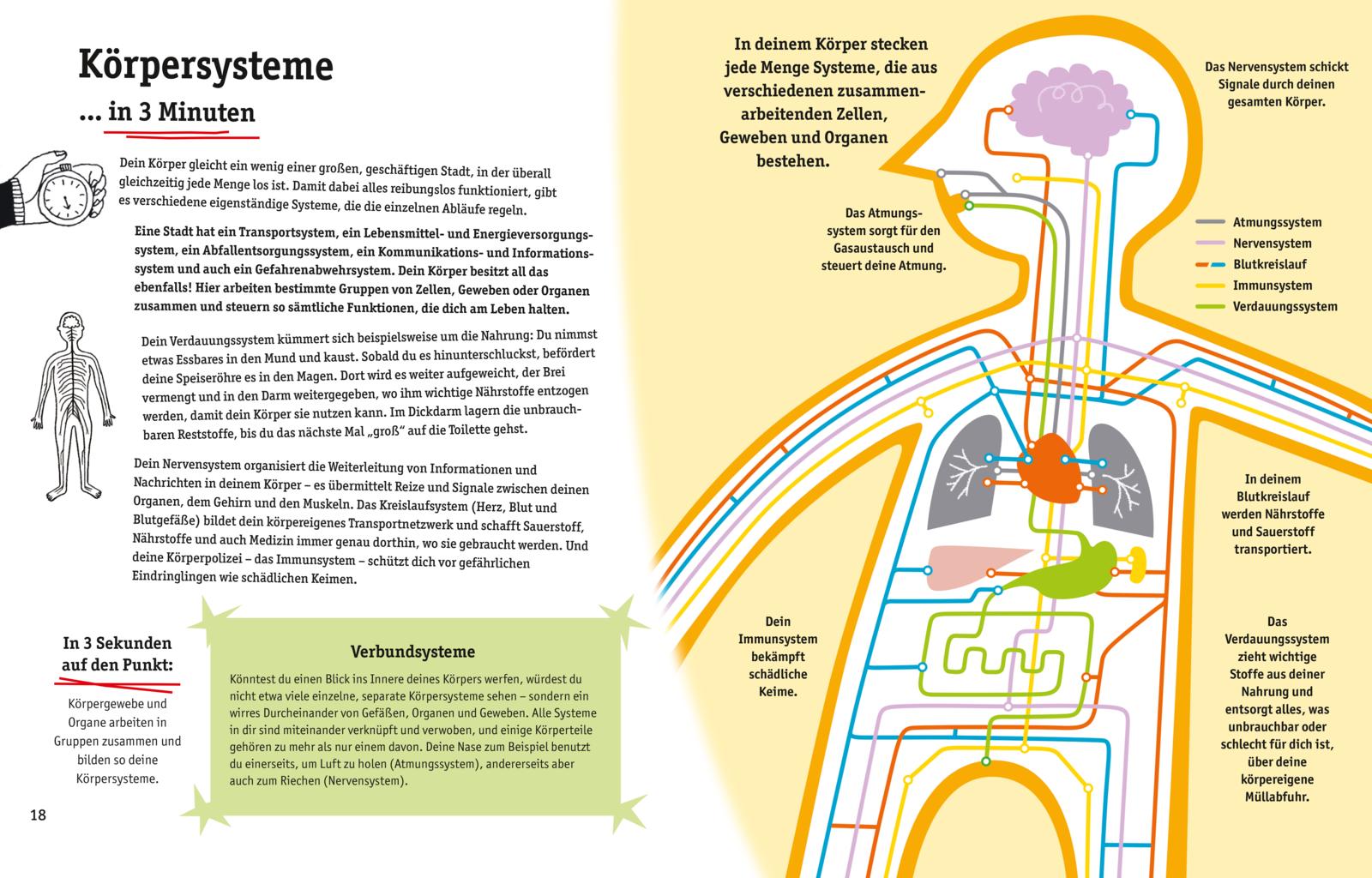 Körpersysteme

... in 3 Minuten

Dein Körper gleicht ein wenig einer großen, geschäftigen Stadt, in der überall gleichzeitig jede Menge los ist. Damit dabei alles reibungslos funktioniert, gibt es verschiedene eigenständige Systeme, die die einzelnen Abläufe regeln.

Eine Stadt hat ein Transportsystem, ein Lebensmittel- und Energieversorgungssystem, ein Abfallentsorgungssystem, ein Kommunikations- und Informationssystem und auch ein Gefahrenabwehrsystem. Dein Körper besitzt all das ebenfalls! Hier arbeiten bestimmte Gruppen von Zellen, Geweben oder Organen zusammen und steuern so sämtliche Funktionen, die dich am Leben halten.

Dein Verdauungssystem kümmert sich beispielsweise um die Nahrung: Du nimmst etwas Essbares in den Mund und kaust. Sobald du es hinunterschluckst, befördert deine Speiseröhre es in den Magen. Dort wird es weiter aufgeweicht, der Brei vermengt und in den Darm weitergegeben, wo ihm wichtige Nährstoffe entzogen werden, damit dein Körper sie nutzen kann. Im Dickdarm lagern die unbrauchbaren Reststoffe, bis du das nächste Mal „groß" auf die Toilette gehst.

Dein Nervensystem organisiert die Weiterleitung von Informationen und Nachrichten in deinem Körper – es übermittelt Reize und Signale zwischen deinen Organen, dem Gehirn und den Muskeln. Das Kreislaufsystem (Herz, Blut und Blutgefäße) bildet dein körpereigenes Transportnetzwerk und schafft Sauerstoff, Nährstoffe und auch Medizin immer genau dorthin, wo sie gebraucht werden. Und deine Körperpolizei – das Immunsystem – schützt dich vor gefährlichen Eindringlingen wie schädlichen Keimen.

In 3 Sekunden auf den Punkt:

Körpergewebe und Organe arbeiten in Gruppen zusammen und bilden so deine Körpersysteme.

Verbundsysteme

Könntest du einen Blick ins Innere deines Körpers werfen, würdest du nicht etwa viele einzelne, separate Körpersysteme sehen – sondern ein wirres Durcheinander von Gefäßen, Organen und Geweben. Alle Systeme in dir sind miteinander verknüpft und verwoben, und einige Körperteile gehören zu mehr als nur einem davon. Deine Nase zum Beispiel benutzt du einerseits, um Luft zu holen (Atmungssystem), andererseits aber auch zum Riechen (Nervensystem).

18

In deinem Körper stecken jede Menge Systeme, die aus verschiedenen zusammenarbeitenden Zellen, Geweben und Organen bestehen.

Das Nervensystem schickt Signale durch deinen gesamten Körper.

Das Atmungssystem sorgt für den Gasaustausch und steuert deine Atmung.

Atmungssystem
Nervensystem
Blutkreislauf
Immunsystem
Verdauungssystem

In deinem Blutkreislauf werden Nährstoffe und Sauerstoff transportiert.

Dein Immunsystem bekämpft schädliche Keime.

Das Verdauungssystem zieht wichtige Stoffe aus deiner Nahrung und entsorgt alles, was unbrauchbar oder schlecht für dich ist, über deine körpereigene Müllabfuhr.