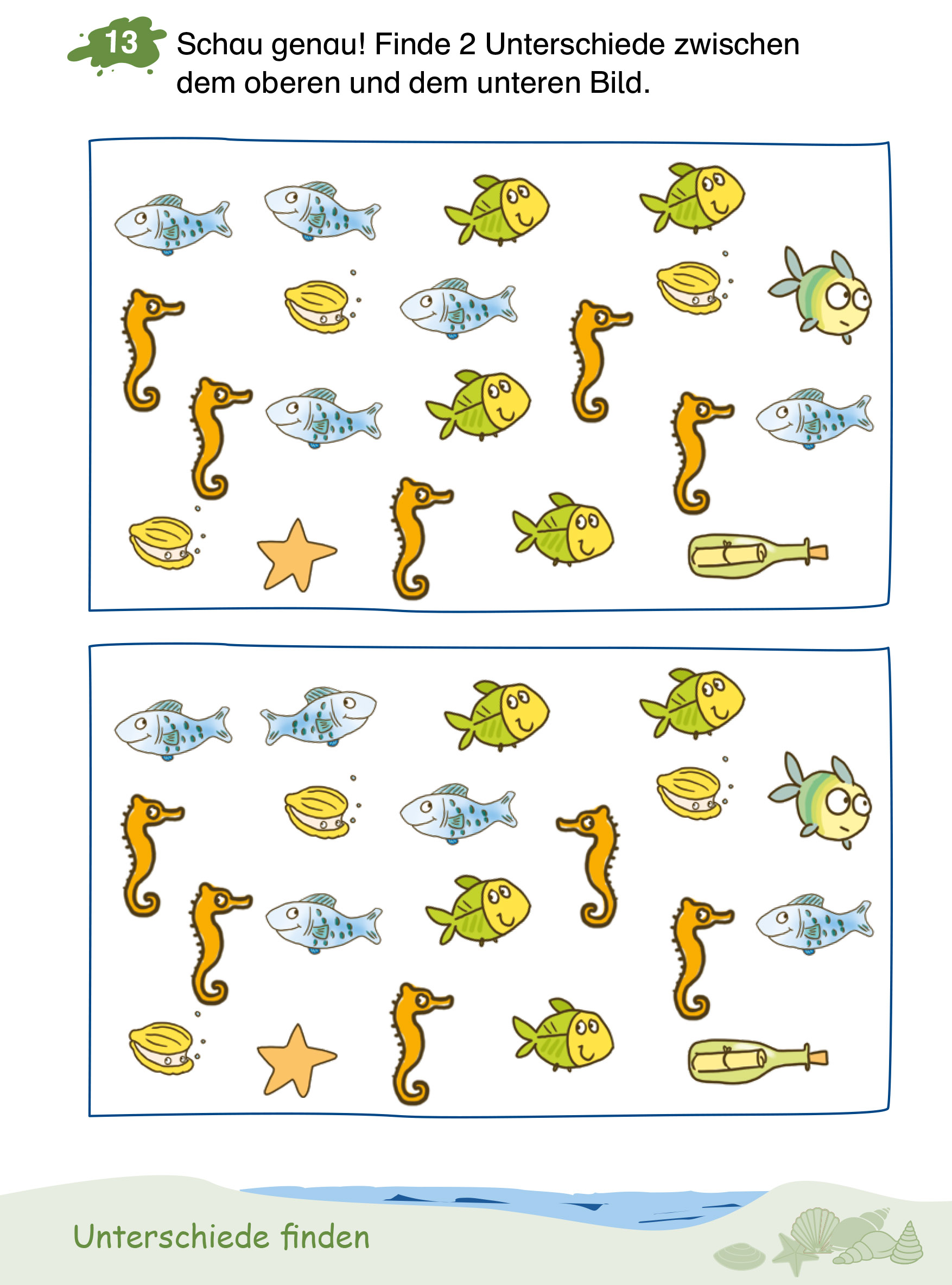 13 Schau genau! Finde 2 Unterschiede zwischen dem oberen und dem unteren Bild.

Unterschiede finden