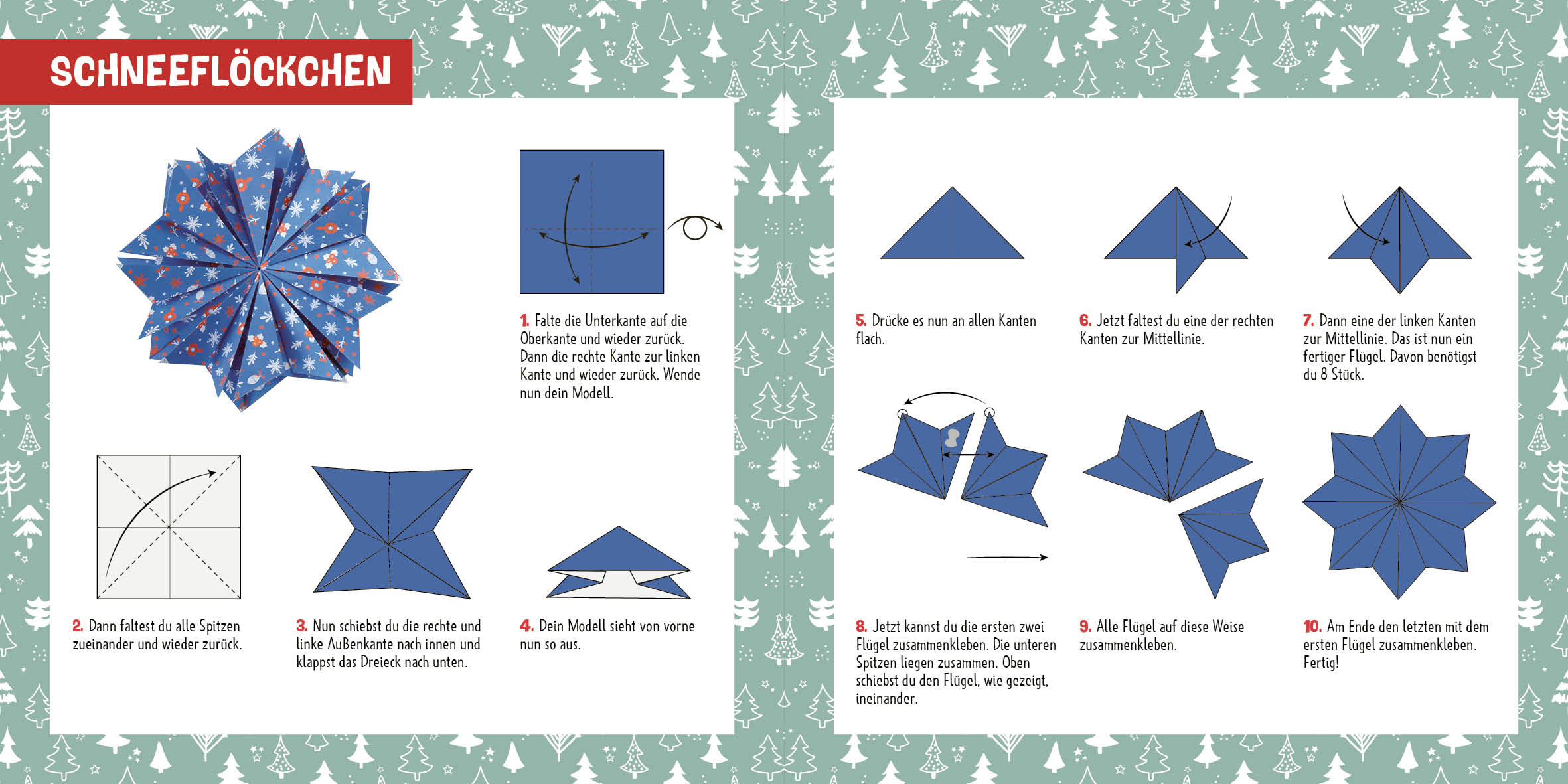 SCHNEEFLÖCKCHEN

1. Falte die Unterkante auf die Oberkante und wieder zurück. Dann die rechte Kante zur linken Kante und wieder zurück. Wende nun dein Modell.

2. Dann faltest du alle Spitzen zueinander und wieder zurück.

3. Nun schiebst du die rechte und linke Außenkante nach innen und klappst das Dreieck nach unten.

4. Dein Modell sieht von vorne nun so aus.

5. Drücke es nun an allen Kanten flach.

6. Jetzt faltest du eine der rechten Kanten zur Mittellinie.

7. Dann eine der linken Kanten zur Mittellinie. Das ist nun ein fertiger Flügel. Davon benötigst du 8 Stück.

8. Jetzt kannst du die ersten zwei Flügel zusammenkleben. Die unteren Spitzen liegen zusammen. Oben schiebst du den Flügel, wie gezeigt, ineinander.

9. Alle Flügel auf diese Weise zusammenkleben.

10. Am Ende den letzten mit dem ersten Flügel zusammenkleben. Fertig!