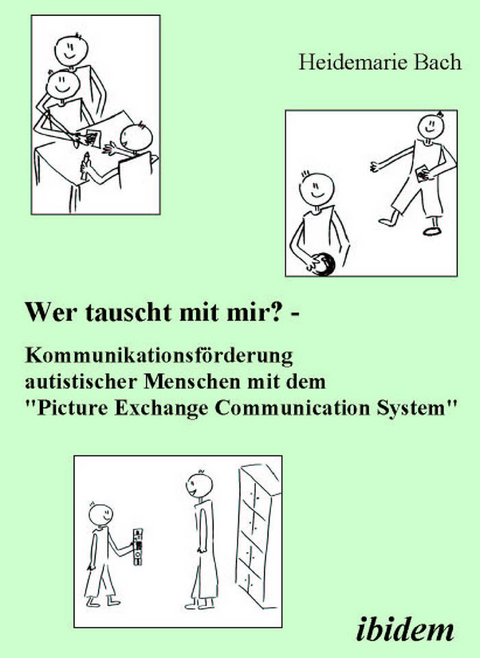 Heidemarie Bach

Wer tauscht mit mir? -

Kommunikationsförderung autistischer Menschen mit dem "Picture Exchange Communication System"

ibidem