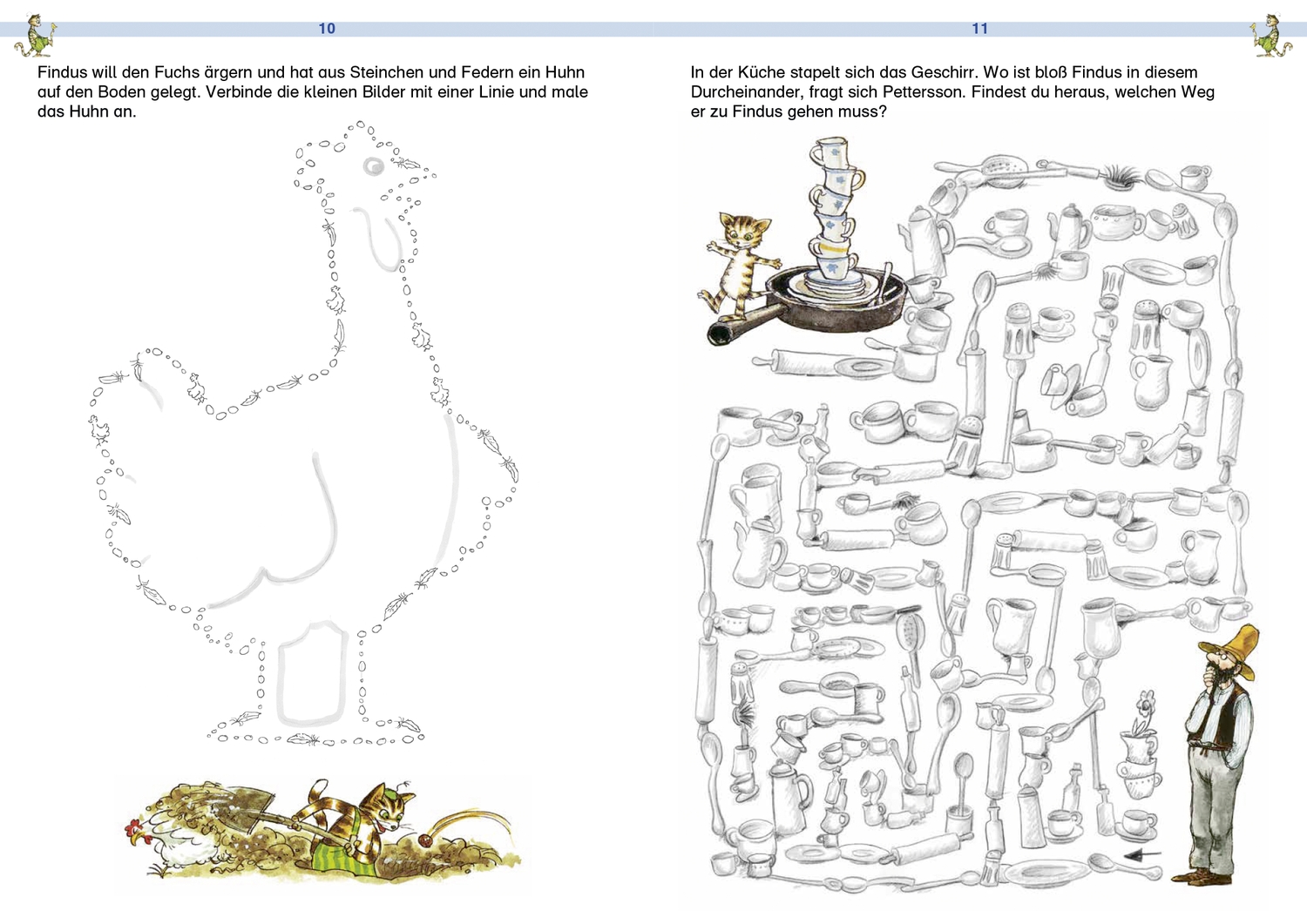 10

Findus will den Fuchs ärgern und hat aus Steinchen und Federn ein Huhn auf den Boden gelegt. Verbinde die kleinen Bilder mit einer Linie und male das Huhn an.

11

In der Küche stapelt sich das Geschirr. Wo ist bloß Findus in diesem Durcheinander, fragt sich Pettersson. Findest du heraus, welchen Weg er zu Findus gehen muss?